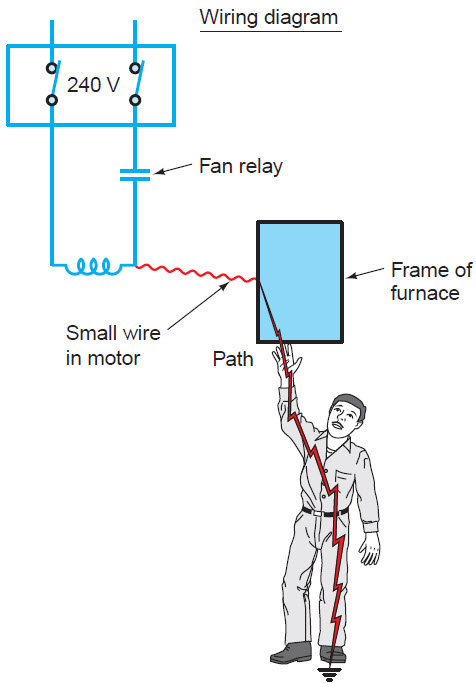 Wiring diagram

240 V

Fan relay

Frame of furnace

Small wire in motor

Path