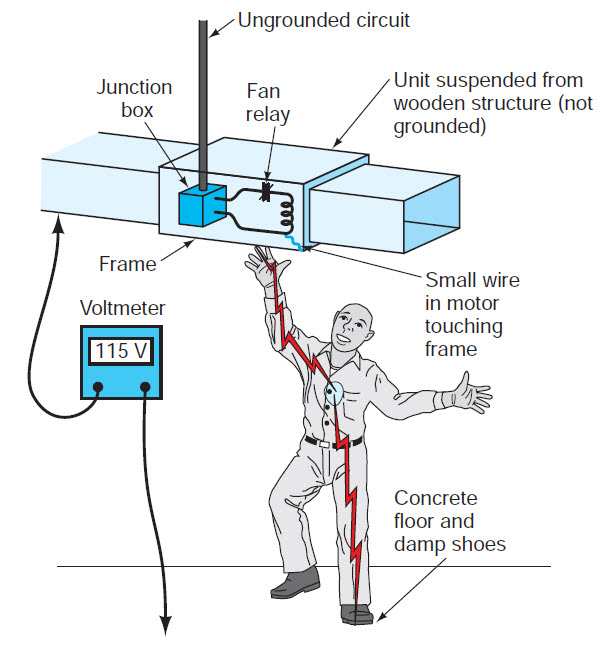 Ungrounded circuit

Junction box

Fan relay

Unit suspended from wooden structure (not grounded)

Frame

Small wire in motor touching frame

Voltmeter

115 V

Concrete floor and damp shoes